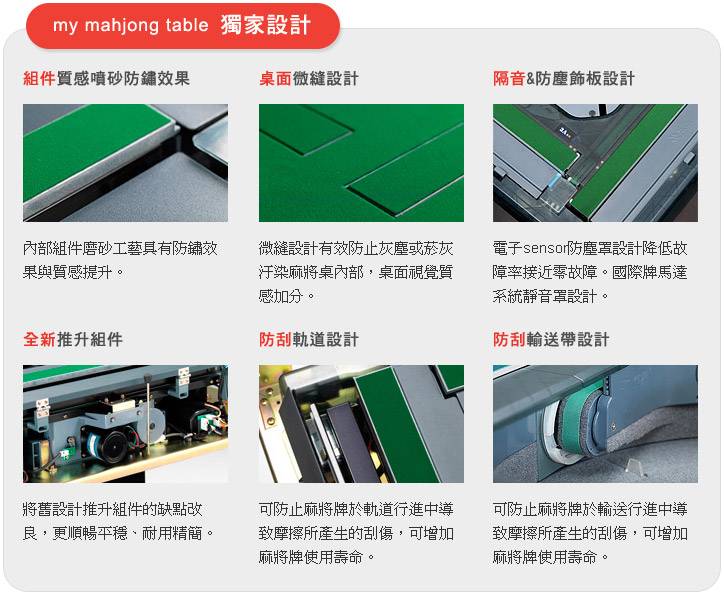 my mahjong table 獨家設計

組件質感噴砂防鏽效果

內部組件磨砂工藝具有防鏽效果與質感提升。

桌面微縫設計

微縫設計有效防止灰塵或菸灰汙染麻將桌內部，桌面視覺質感加分。

隔音&防塵飾板設計

電子sensor防塵罩設計降低故障率接近零故障。國際牌馬達系統靜音罩設計。

全新推升組件

將舊設計推升組件的缺點改良，更順暢平穩、耐用精簡。

防刮軌道設計

可防止麻將牌於軌道行進中導致摩擦所產生的刮傷，可增加麻將牌使用壽命。

防刮輸送帶設計

可防止麻將牌於輸送行進中導致摩擦所產生的刮傷，可增加麻將牌使用壽命。